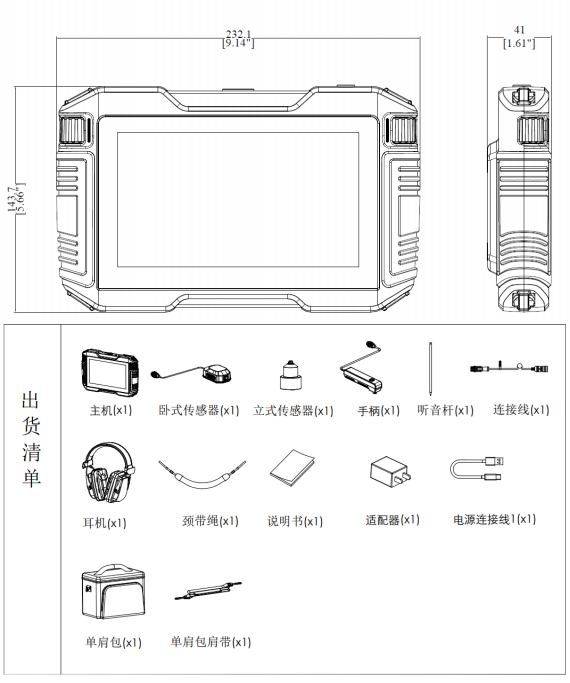 232.1
[9.14"]

41
[1.61"]

143.7
[5.66"]

出货清单

主机(x1)
卧式传感器(x1)
立式传感器(x1)
手柄(x1)
听音杆(x1)
连接线(x1)

耳机(x1)
颈带绳(x1)
说明书(x1)
适配器(x1)
电源连接线1(x1)

单肩包(x1)
单肩包肩带(x1)