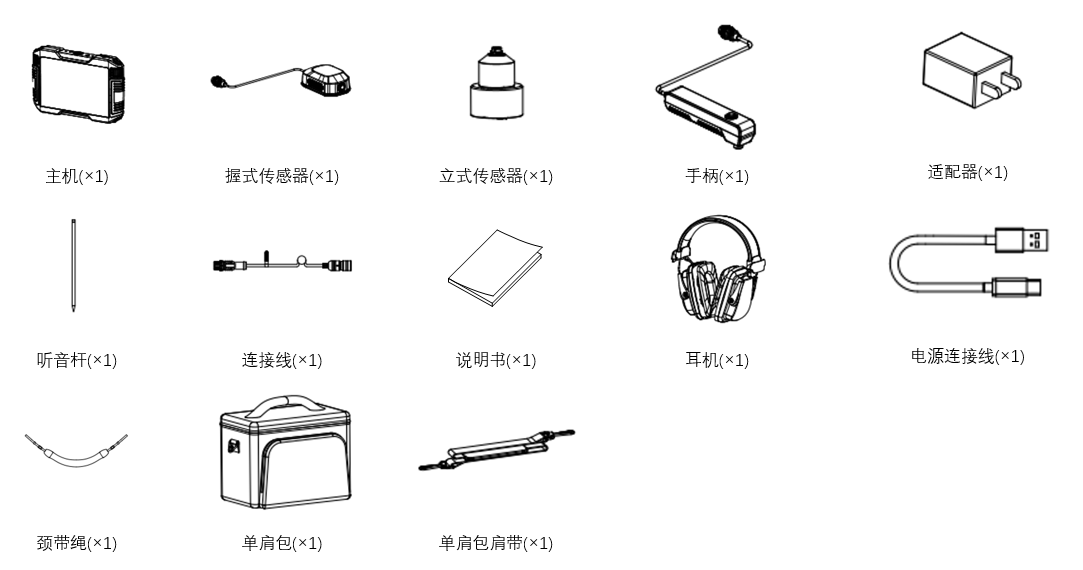 主机(×1)
握式传感器(×1)
立式传感器(×1)
手柄(×1)
适配器(×1)

听音杆(×1)
连接线(×1)
说明书(×1)
耳机(×1)
电源连接线(×1)

颈带绳(×1)
单肩包(×1)
单肩包肩带(×1)