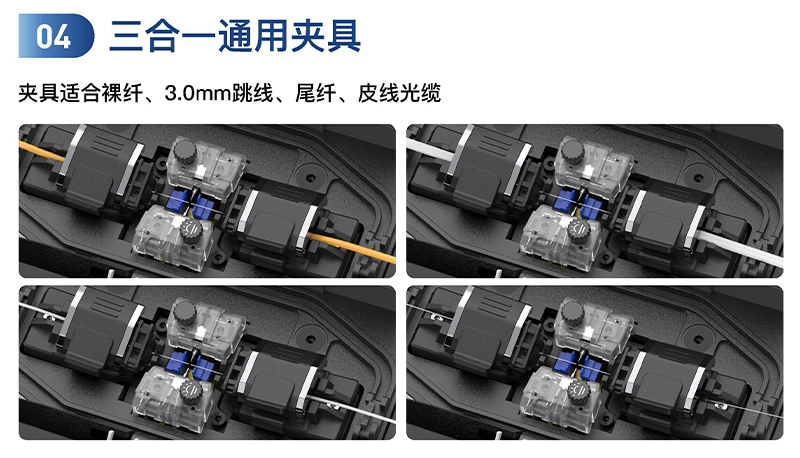 04 三合一通用夹具

夹具适合裸纤、3.0mm跳线、尾纤、皮线光缆